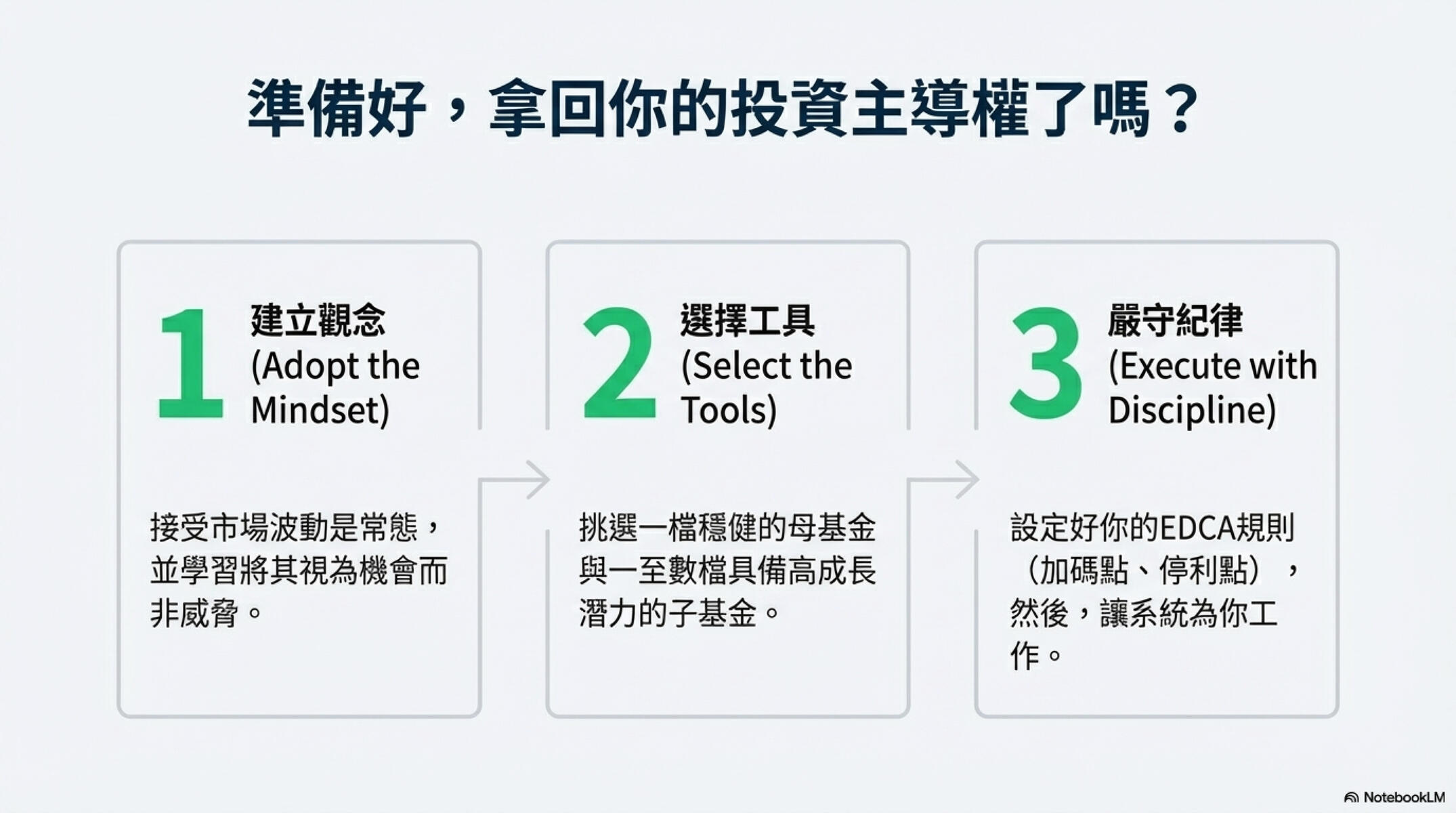 準備好，拿回你的投資主導權了嗎？

1 建立觀念 (Adopt the Mindset)

接受市場波動是常態，並學習將其視為機會而非威脅。

2 選擇工具 (Select the Tools)

挑選一檔穩健的母基金與一至數檔具備高成長潛力的子基金。

3 嚴守紀律 (Execute with Discipline)

設定好你的EDCA規則（加碼點、停利點），然後，讓系統為你工作。

NotebookLM